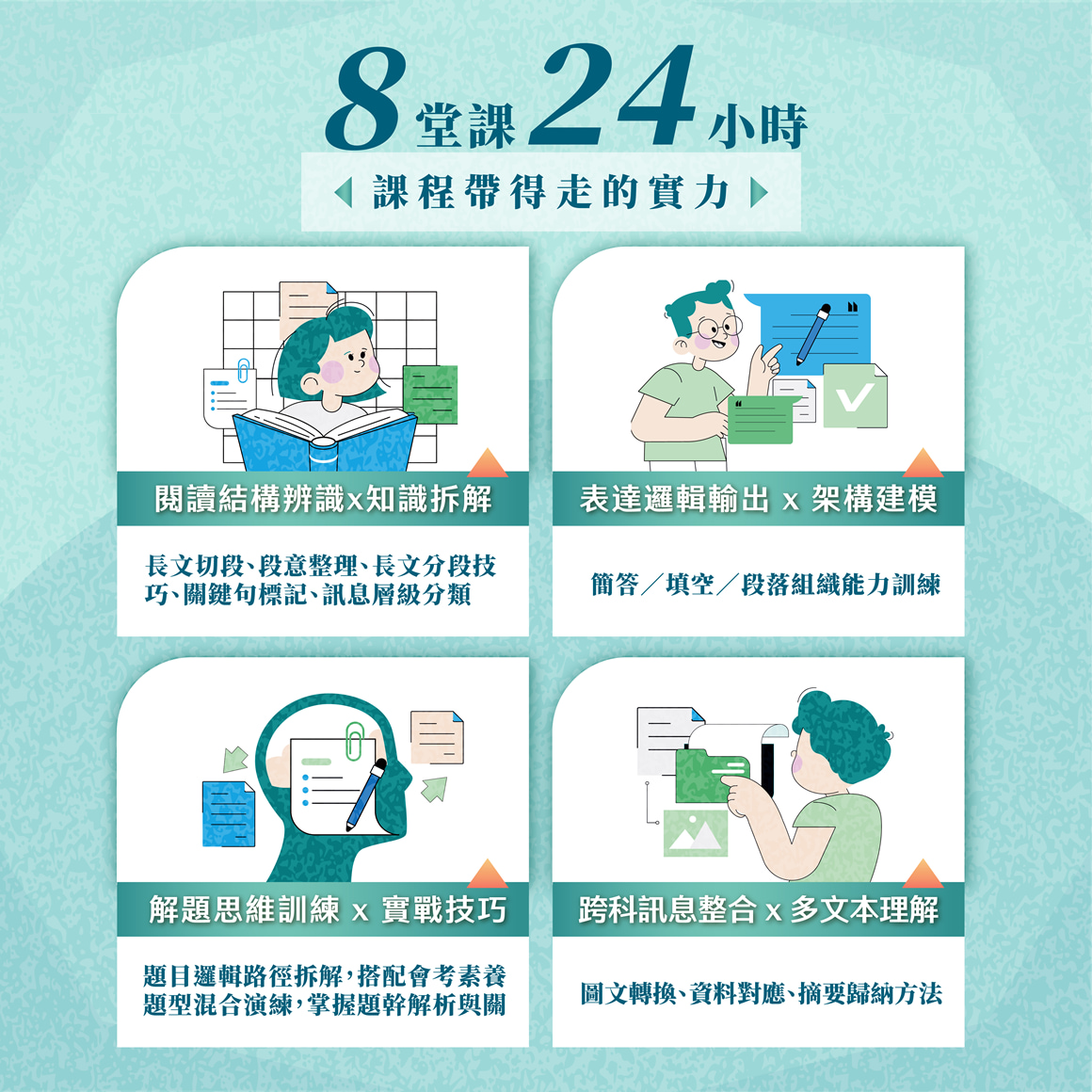 8堂課24小時

課程帶得走的實力

閱讀結構辨識x知識拆解

長文切段、段意整理、長文分段技巧、關鍵句標記、訊息層級分類

表達邏輯輸出 x 架構建模

簡答／填空／段落組織能力訓練

解題思維訓練 x 實戰技巧

題目邏輯路徑拆解，搭配會考素養題型混合演練，掌握題幹解析與關

跨科訊息整合 x 多文本理解

圖文轉換、資料對應、摘要歸納方法